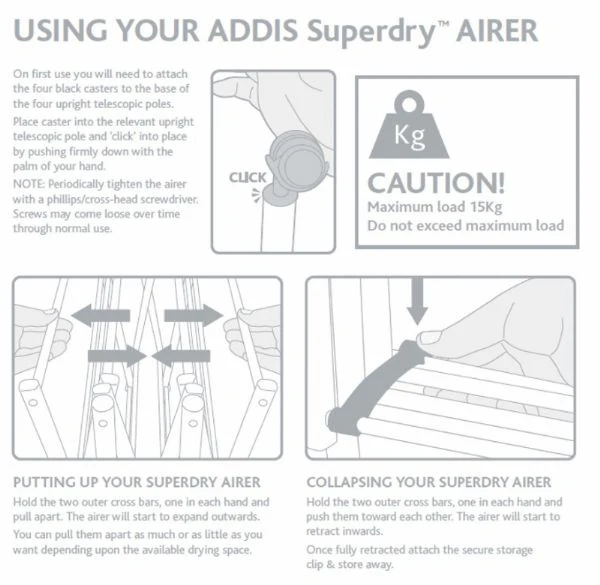 USING YOUR ADDIS Superdry™ AIRER

On first use you will need to attach the four black casters to the base of the four upright telescopic poles.

Place caster into the relevant upright telescopic pole and 'click' into place by pushing firmly down with the palm of your hand.

NOTE: Periodically tighten the airer with a phillips/cross-head screwdriver. Screws may come loose over time through normal use.

CLICK

Kg

CAUTION!
Maximum load 15Kg
Do not exceed maximum load

PUTTING UP YOUR SUPERDRY AIRER
Hold the two outer cross bars, one in each hand and pull apart. The airer will start to expand outwards.

You can pull them apart as much or as little as you want depending upon the available drying space.

COLLAPSING YOUR SUPERDRY AIRER
Hold the two outer cross bars, one in each hand and push them toward each other. The airer will start to retract inwards.

Once fully retracted attach the secure storage clip & store away.